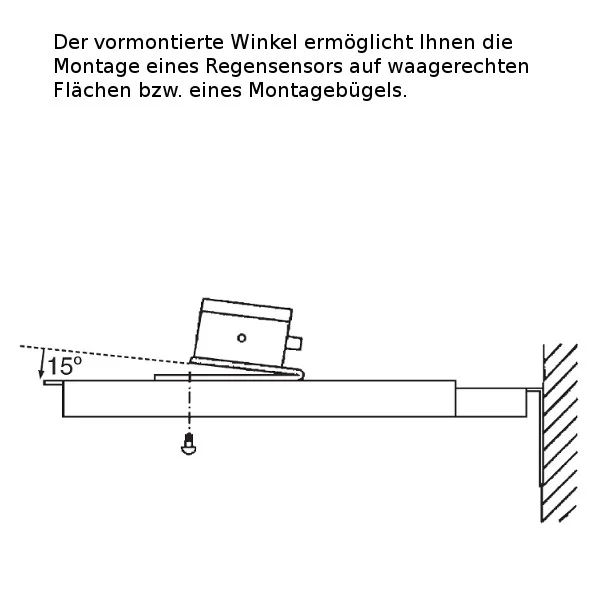 Der vormontierte Winkel ermöglicht Ihnen die Montage eines Regensensors auf waagerechten Flächen bzw. eines Montagebügels.

15°